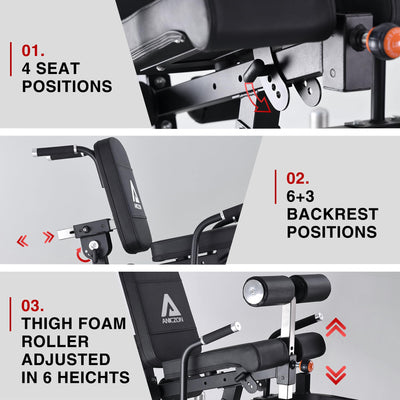 01.
4 SEAT POSITIONS

02.
6+3 BACKREST POSITIONS

03.
THIGH FOAM ROLLER ADJUSTED IN 6 HEICHTS

ANICZON