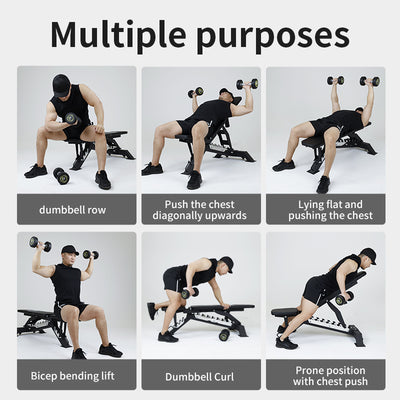 Multiple purposes

dumbbell row

Push the chest diagonally upwards

Lying flat and pushing the chest

Bicep bending lift

Dumbbell Curl

Prone position with chest push